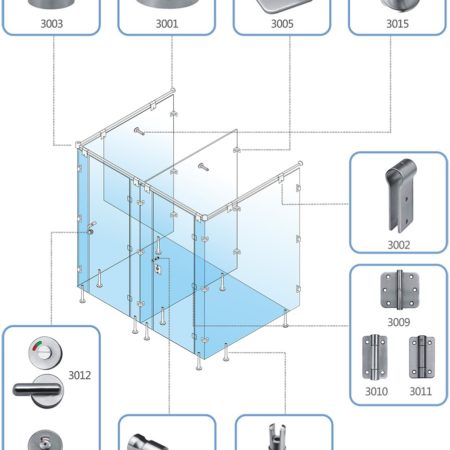 3003

3001

3005

3015

3002

3009

3010

3011

3012