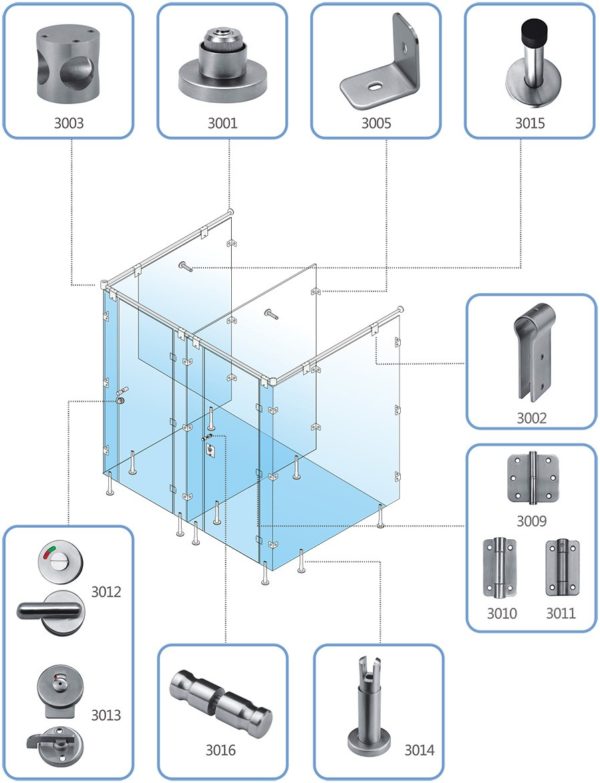 3003

3001

3005

3015

3002

3009

3010

3011

3012

3013

3016

3014