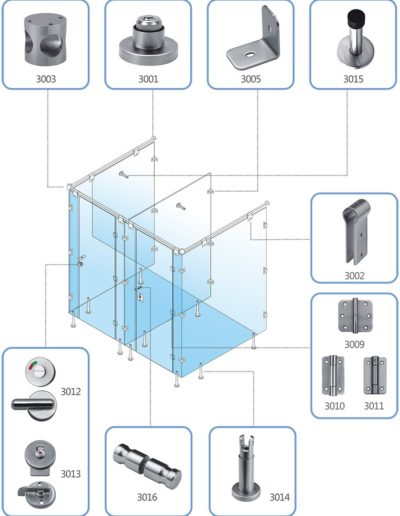 3003
3001
3005
3015
3002
3009
3010
3011
3012
3013
3016
3014