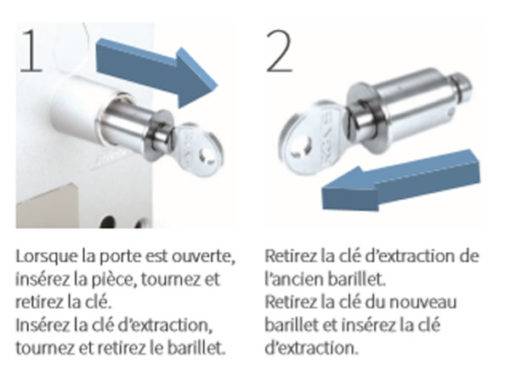 1

Lorsque la porte est ouverte, insérez la pièce, tournez et retirez la clé.
Insérez la clé d'extraction, tournez et retirez le barillet.

2

Retirez la clé d'extraction de l'ancien barillet.
Retirez la clé du nouveau barillet et insérez la clé d'extraction.