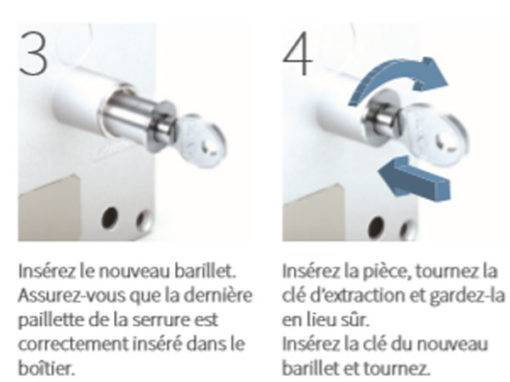 3

Insérez le nouveau barillet. Assurez-vous que la dernière paillette de la serrure est correctement inséré dans le boîtier.

4

Insérez la pièce, tournez la clé d'extraction et gardez-la en lieu sûr.
Insérez la clé du nouveau barillet et tournez.