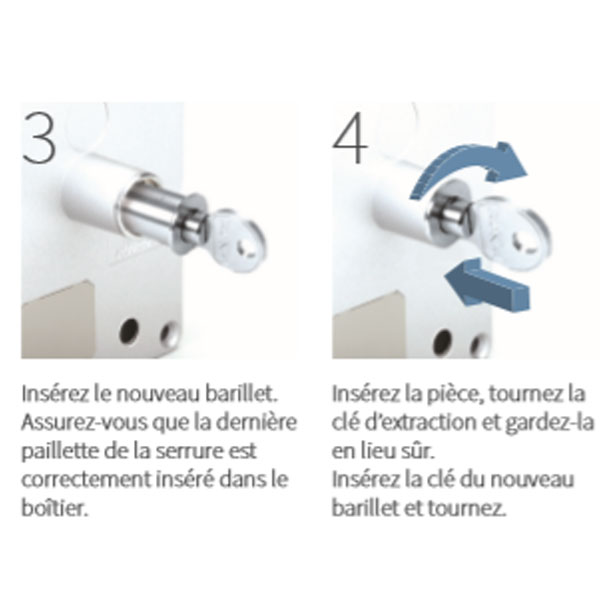 3

Insérez le nouveau barillet. Assurez-vous que la dernière paillette de la serrure est correctement inséré dans le boîtier.

4

Insérez la pièce, tournez la clé d'extraction et gardez-la en lieu sûr.
Insérez la clé du nouveau barillet et tournez.